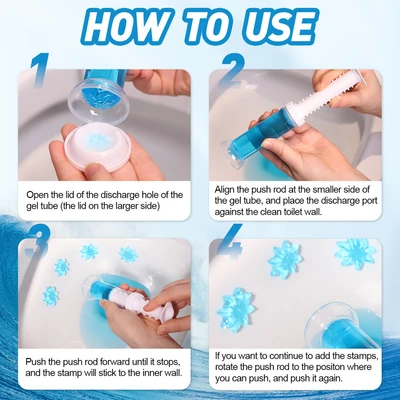 HOW TO USE

1

Open the lid of the discharge hole of the gel tube (the lid on the larger side)

2

Align the push rod at the smaller side of the gel tube, and place the discharge port against the clean toilet wall.

3

Push the push rod forward until it stops, and the stamp will stick to the inner wall.

4

If you want to continue to add the stamps, rotate the push rod to the positon where you can push, and push it again.